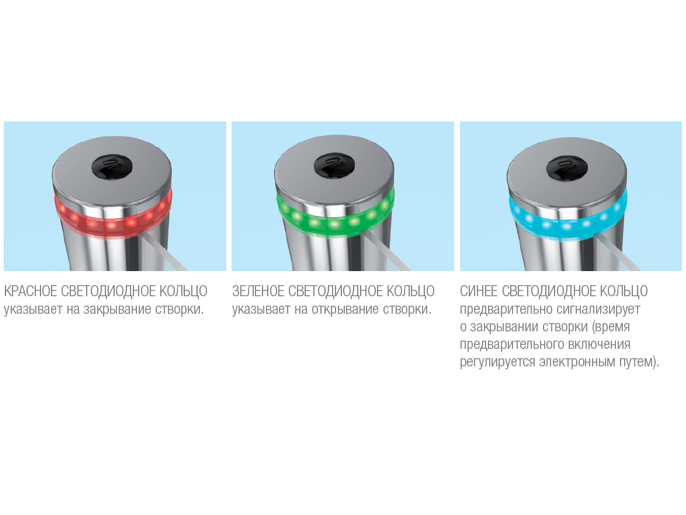 КРАСНОЕ СВЕТОДИОДНОЕ КОЛЬЦО
указывает на закрывание створки.

ЗЕЛЕНОЕ СВЕТОДИОДНОЕ КОЛЬЦО
указывает на открывание створки.

СИНЕЕ СВЕТОДИОДНОЕ КОЛЬЦО
предварительно сигнализирует о закрывании створки (время предварительного включения регулируется электронным путем).