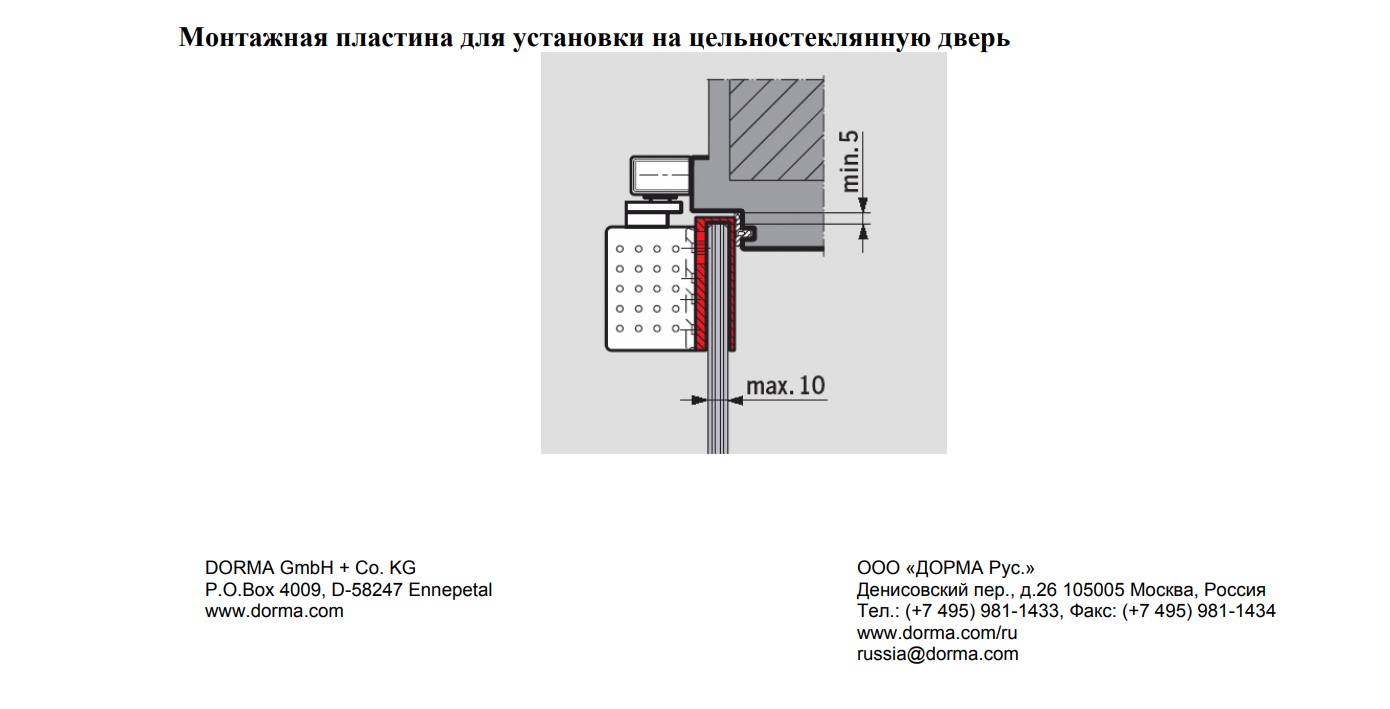 Монтажная пластина для установки на цельностеклянную дверь

min. 5

max. 10

DORMA GmbH + Co. KG
P.O.Box 4009, D-58247 Ennepetal
www.dorma.com

ООО «ДОРМА Рус.»
Денисовский пер., д.26 105005 Москва, Россия
Тел.: (+7 495) 981-1433, Факс: (+7 495) 981-1434
www.dorma.com/ru
russia@dorma.com