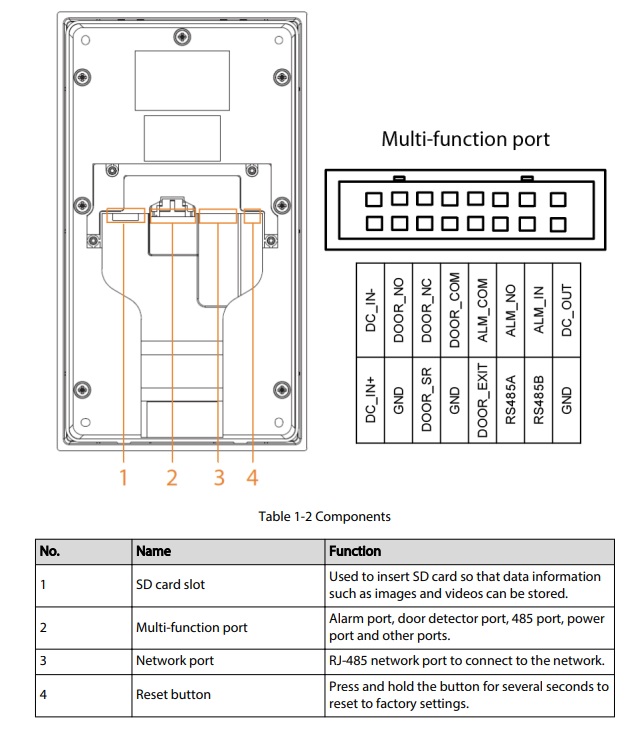 1 2 3 4

Multi-function port

| DC_IN- | DOOR_NO | DOOR_NC | DOOR_COM | ALM_COM | ALM_NO | ALM_IN | DC_OUT |
|---|---|---|---|---|---|---|---|
| DC_IN+ | GND | DOOR_SR | GND | DOOR_EXIT | RS485A | RS485B | GND |

Table 1-2 Components

| No. | Name | Function |
|---|---|---|
| 1 | SD card slot | Used to insert SD card so that data information such as images and videos can be stored. |
| 2 | Multi-function port | Alarm port, door detector port, 485 port, power port and other ports. |
| 3 | Network port | RJ-485 network port to connect to the network. |
| 4 | Reset button | Press and hold the button for several seconds to reset to factory settings. |