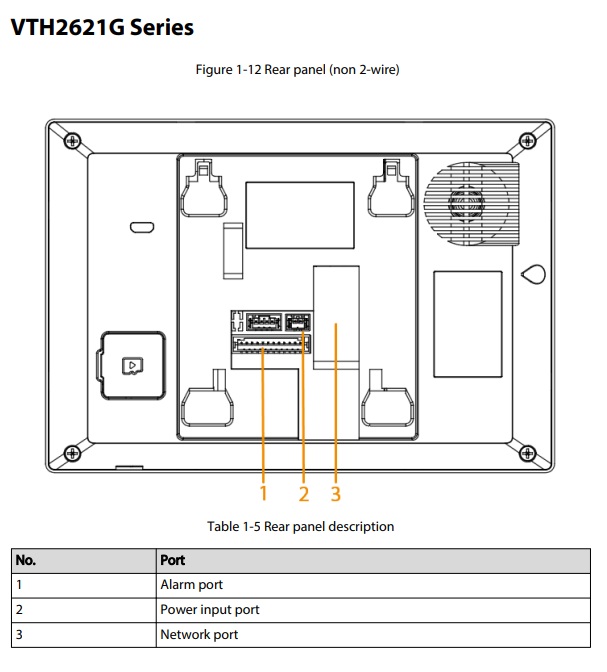 VTH2621G Series

Figure 1-12 Rear panel (non 2-wire)

1 2 3

Table 1-5 Rear panel description

| No. | Port |
|---|---|
| 1 | Alarm port |
| 2 | Power input port |
| 3 | Network port |