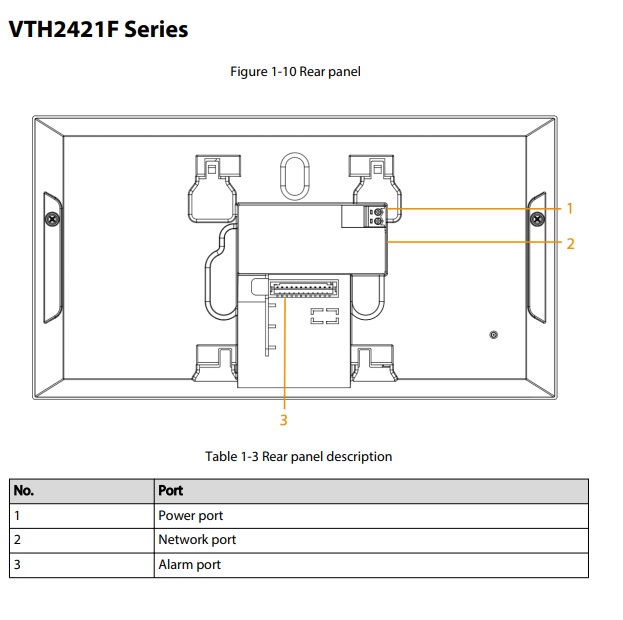 VTH2421F Series

Figure 1-10 Rear panel

1

2

3

Table 1-3 Rear panel description

| No. | Port |
|---|---|
| 1 | Power port |
| 2 | Network port |
| 3 | Alarm port |