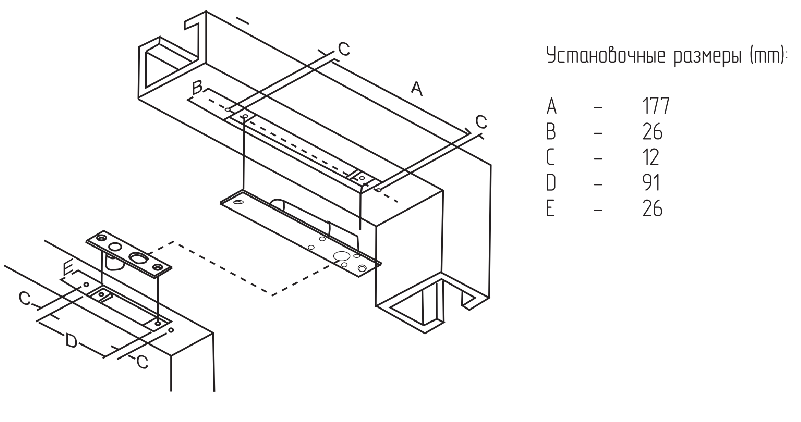 C
B
A
C
E
C
D
C

Установочные размеры (mm):

A – 177
B – 26
C – 12
D – 91
E – 26