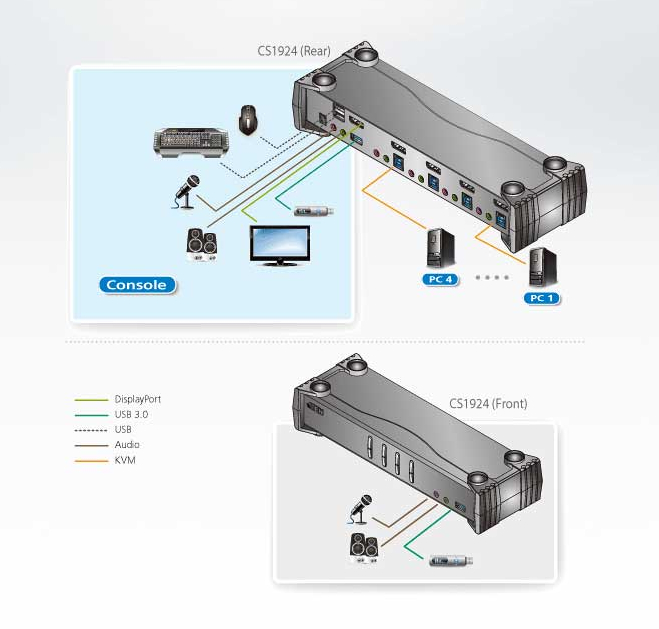 CS1924 (Rear)

Console

PC 4

PC 1

DisplayPort
USB 3.0
USB
Audio
KVM

CS1924 (Front)