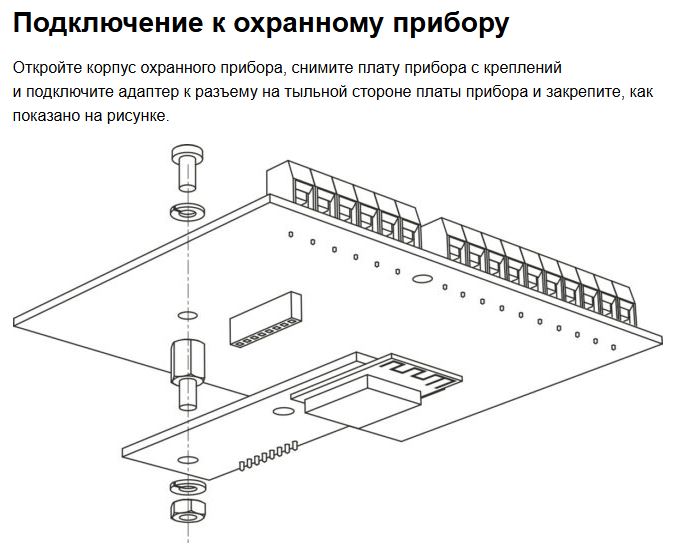 Подключение к охранному прибору

Откройте корпус охранного прибора, снимите плату прибора с креплений и подключите адаптер к разъему на тыльной стороне платы прибора и закрепите, как показано на рисунке.