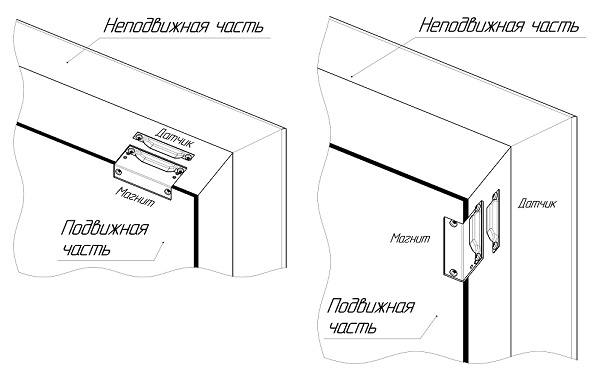 Неподвижная часть

Датчик

Магнит

Подвижная часть

Неподвижная часть

Датчик

Магнит

Подвижная часть