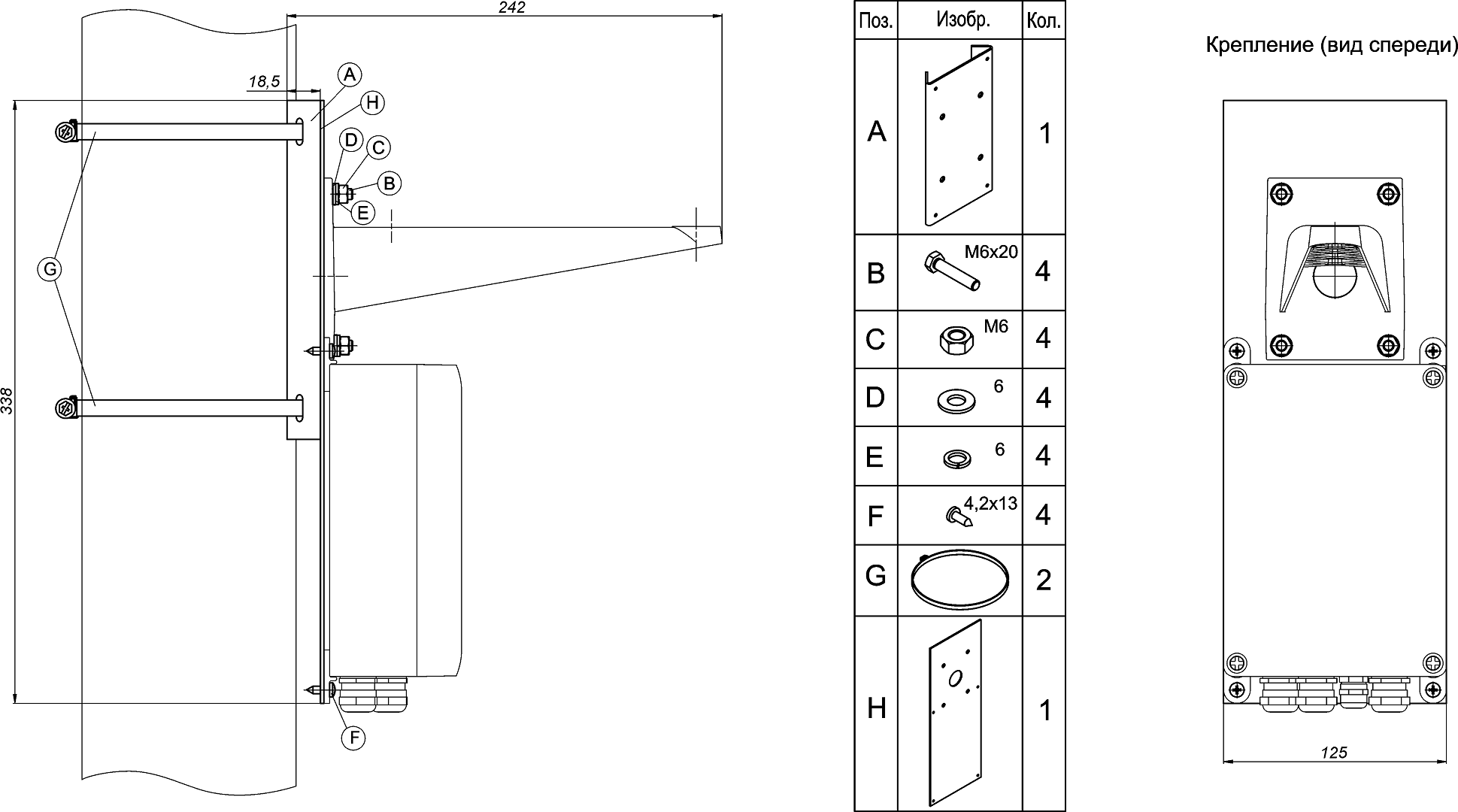 242

18,5

A
H
D
C
B
E
G
338
F

| Поз. | Изобр. | Кол. |
|---|---|---|
| A | | 1 |
| B | M6x20 | 4 |
| C | M6 | 4 |
| D | 6 | 4 |
| E | 6 | 4 |
| F | 4,2x13 | 4 |
| G | | 2 |
| H | | 1 |

Крепление (вид спереди)

125