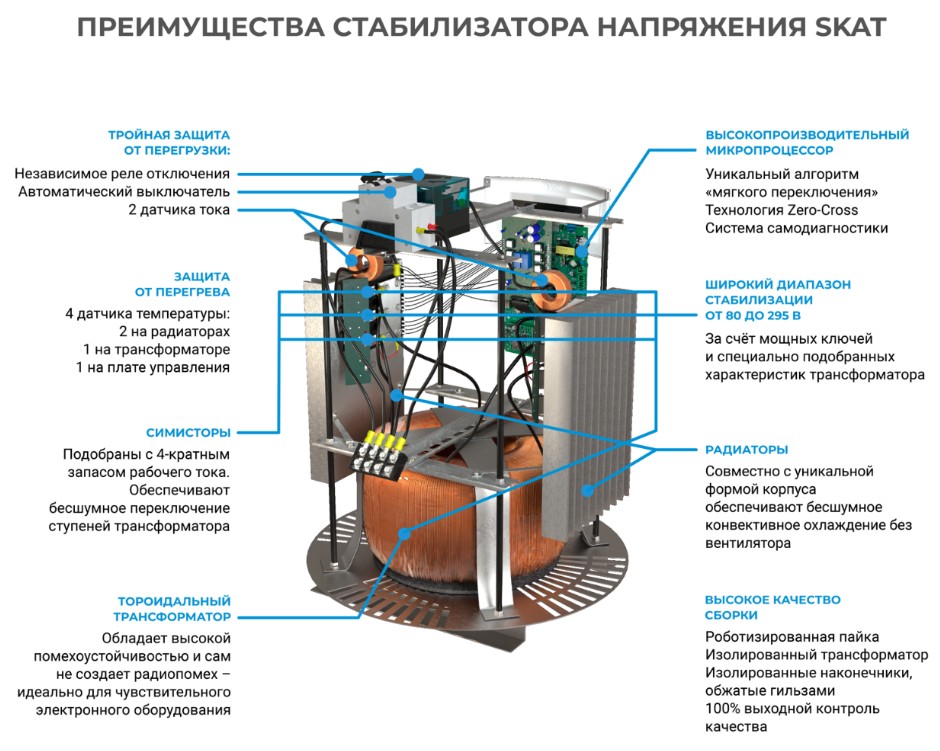 ПРЕИМУЩЕСТВА СТАБИЛИЗАТОРА НАПРЯЖЕНИЯ SKAT

ТРОЙНАЯ ЗАЩИТА ОТ ПЕРЕГРУЗКИ:

Независимое реле отключения
Автоматический выключатель
2 датчика тока

ЗАЩИТА ОТ ПЕРЕГРЕВА

4 датчика температуры:
2 на радиаторах
1 на трансформаторе
1 на плате управления

СИМИСТОРЫ

Подобраны с 4-кратным запасом рабочего тока. Обеспечивают бесшумное переключение ступеней трансформатора

ТОРОИДАЛЬНЫЙ ТРАНСФОРМАТОР

Обладает высокой помехоустойчивостью и сам не создает радиопомех – идеально для чувствительного электронного оборудования

ВЫСОКОПРОИЗВОДИТЕЛЬНЫЙ МИКРОПРОЦЕССОР

Уникальный алгоритм «мягкого переключения»
Технология Zero-Cross
Система самодиагностики

ШИРОКИЙ ДИАПАЗОН СТАБИЛИЗАЦИИ ОТ 80 ДО 295 В

За счёт мощных ключей и специально подобранных характеристик трансформатора

РАДИАТОРЫ

Совместно с уникальной формой корпуса обеспечивают бесшумное конвективное охлаждение без вентилятора

ВЫСОКОЕ КАЧЕСТВО СБОРКИ

Роботизированная пайка
Изолированный трансформатор
Изолированные наконечники, обжатые гильзами
100% выходной контроль качества