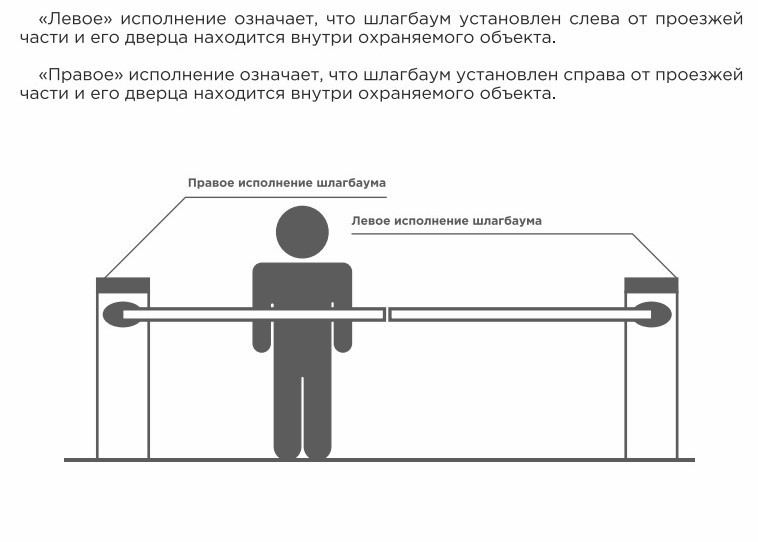 «Левое» исполнение означает, что шлагбаум установлен слева от проезжей части и его дверца находится внутри охраняемого объекта.

«Правое» исполнение означает, что шлагбаум установлен справа от проезжей части и его дверца находится внутри охраняемого объекта.

Правое исполнение шлагбаума

Левое исполнение шлагбаума